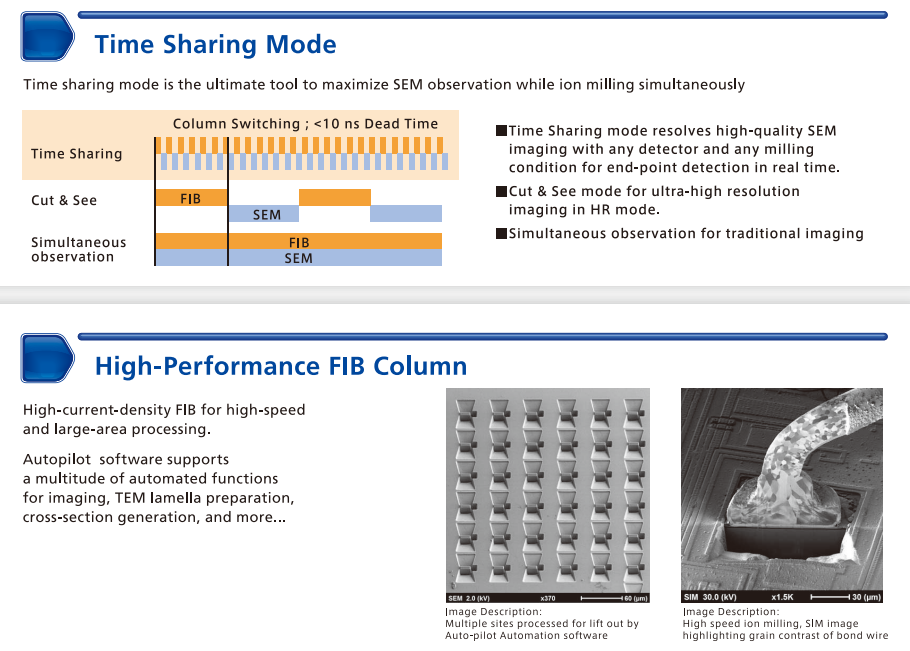 Time Sharing Mode

Time sharing mode is the ultimate tool to maximize SEM observation while ion milling simultaneously

Column Switching ; <10 ns Dead Time

Time Sharing

Cut & See

FIB

SEM

Simultaneous observation

FIB

SEM

■Time Sharing mode resolves high-quality SEM imaging with any detector and any milling condition for end-point detection in real time.

■Cut & See mode for ultra-high resolution imaging in HR mode.

■Simultaneous observation for traditional imaging

High-Performance FIB Column

High-current-density FIB for high-speed and large-area processing.

Autopilot software supports a multitude of automated functions for imaging, TEM lamella preparation, cross-section generation, and more...

SEM 2.0 (kV) x370 60 (μm)

Image Description:
Multiple sites processed for lift out by Auto-pilot Automation software

SIM 30.0 (kV) x1.5K 30 (μm)

Image Description:
High speed ion milling, SIM image highlighting grain contrast of bond wire